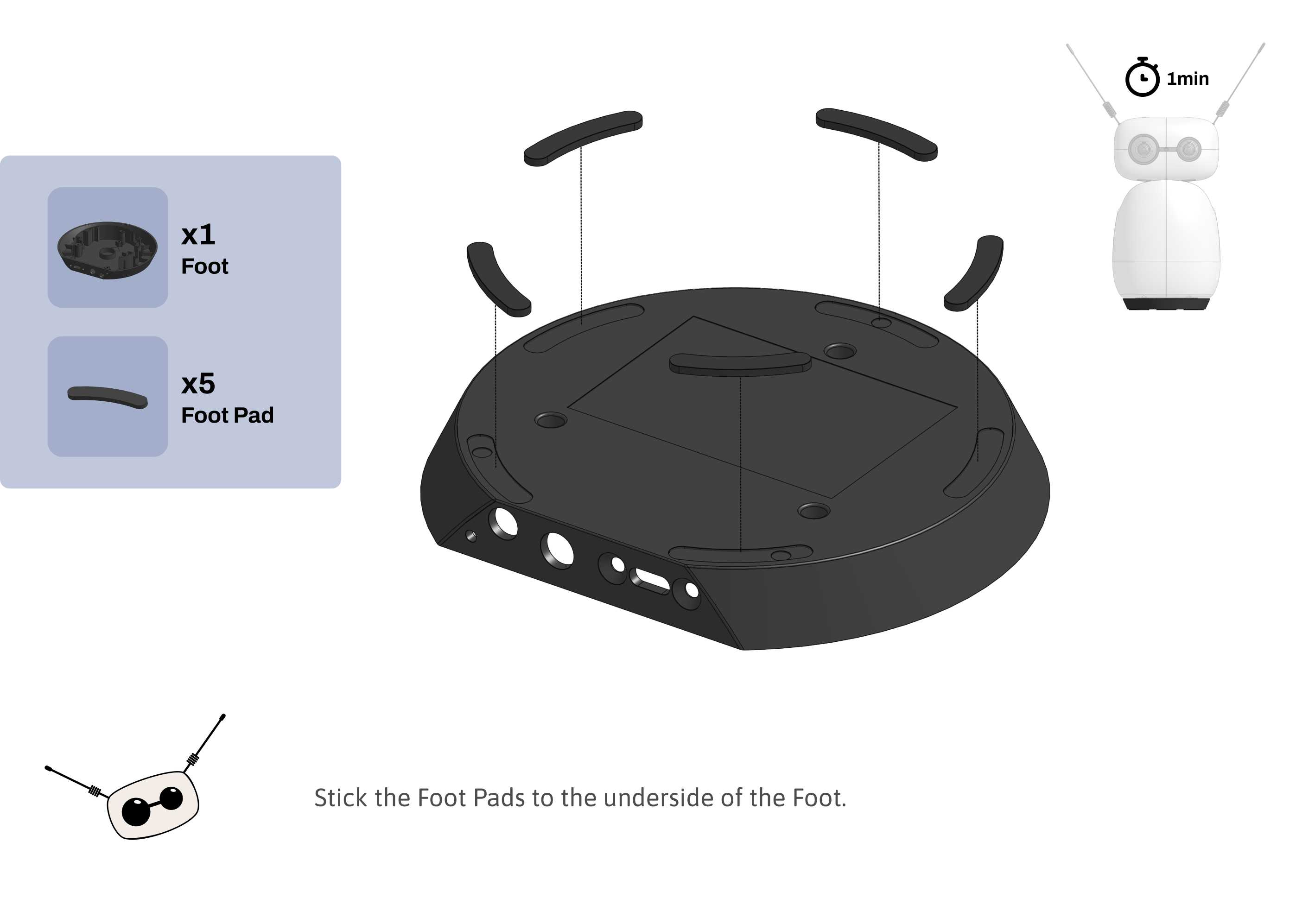 x1
Foot

x5
Foot Pad

1min

Stick the Foot Pads to the underside of the Foot.