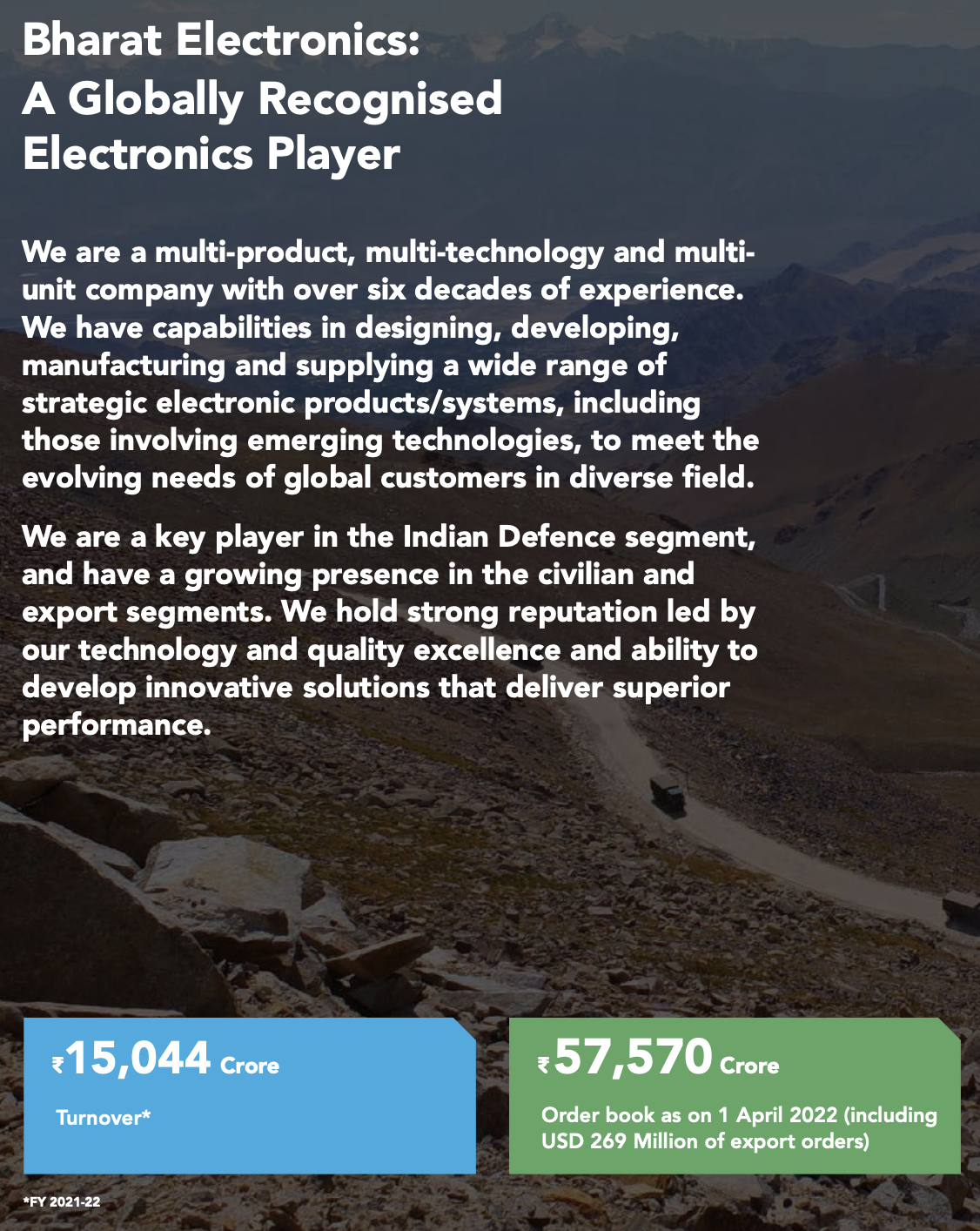 Bharat Electronics:
A Globally Recognised
Electronics Player

We are a multi-product, multi-technology and multi-unit company with over six decades of experience. We have capabilities in designing, developing, manufacturing and supplying a wide range of strategic electronic products/systems, including those involving emerging technologies, to meet the evolving needs of global customers in diverse field.

We are a key player in the Indian Defence segment, and have a growing presence in the civilian and export segments. We hold strong reputation led by our technology and quality excellence and ability to develop innovative solutions that deliver superior performance.

₹15,044 Crore

Turnover*

₹57,570 Crore

Order book as on 1 April 2022 (including USD 269 Million of export orders)

*FY 2021-22